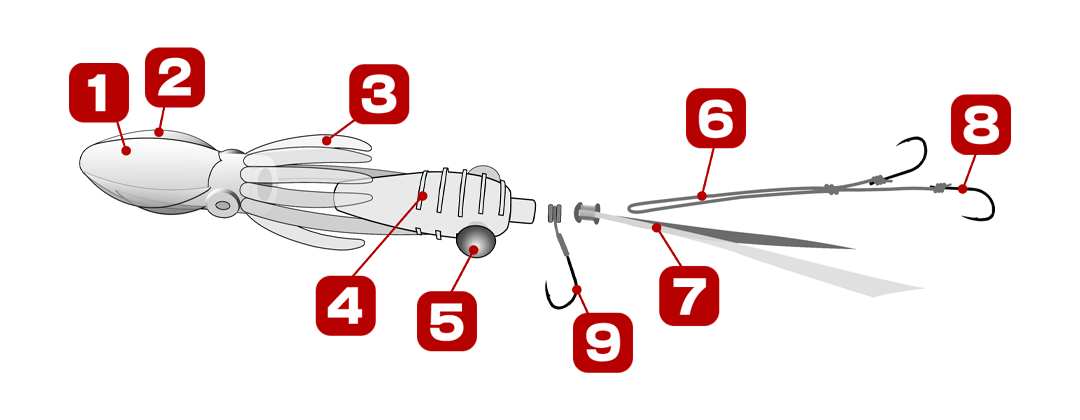 1
2
3
4
5
6
7
8
9