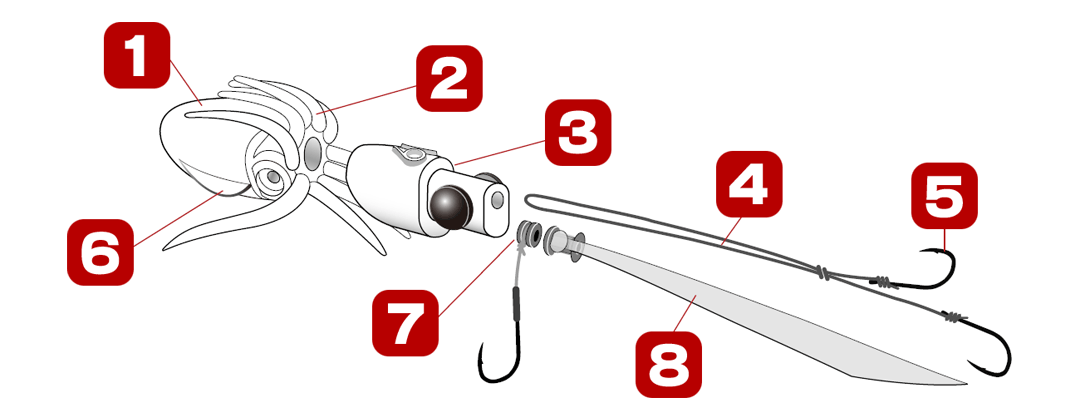 1
2
3
4
5
6
7
8