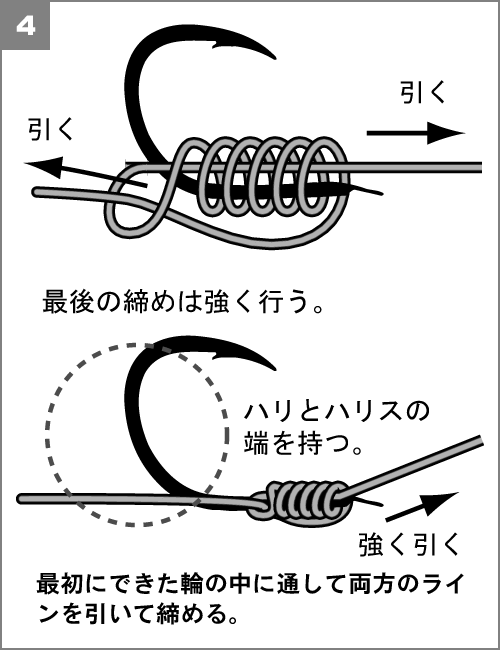 4

引く

引く

最後の締めは強く行う。

ハリとハリスの端を持つ。

強く引く

最初にできた輪の中に通して両方のラインを引いて締める。