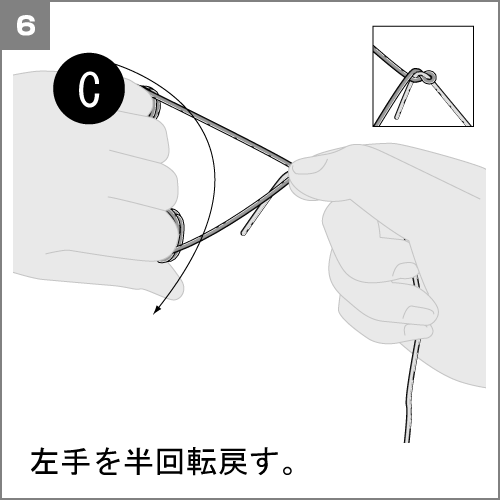 6

C

左手を半回転戻す。