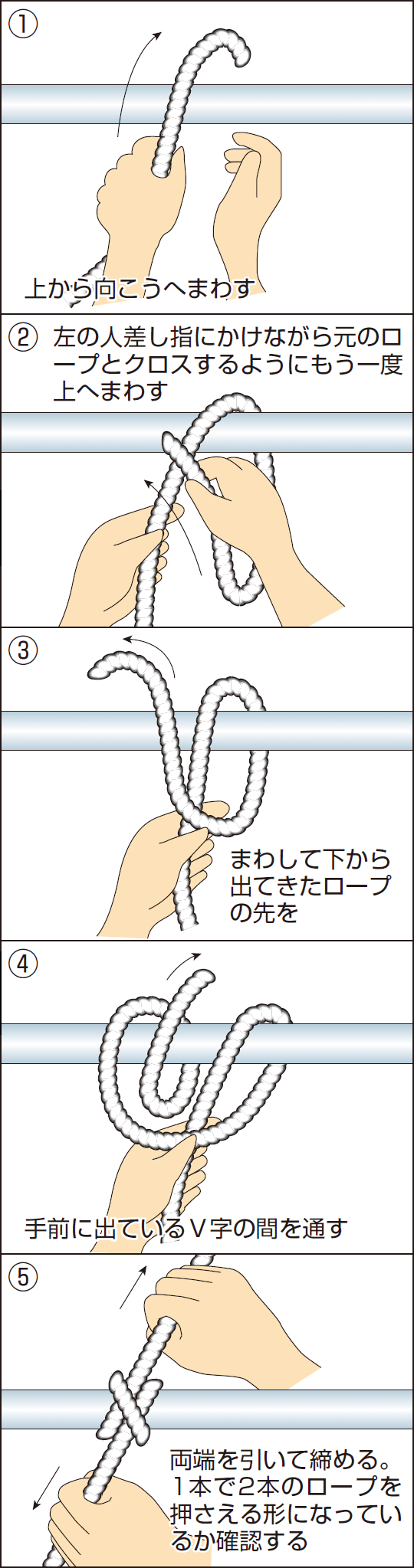 ①

上から向こうへまわす

② 左の人差し指にかけながら元のロープとクロスするようにもう一度上へまわす

③

まわして下から出てきたロープの先を

④

手前に出ているV字の間を通す

⑤

両端を引いて締める。1本で2本のロープを押さえる形になっているか確認する