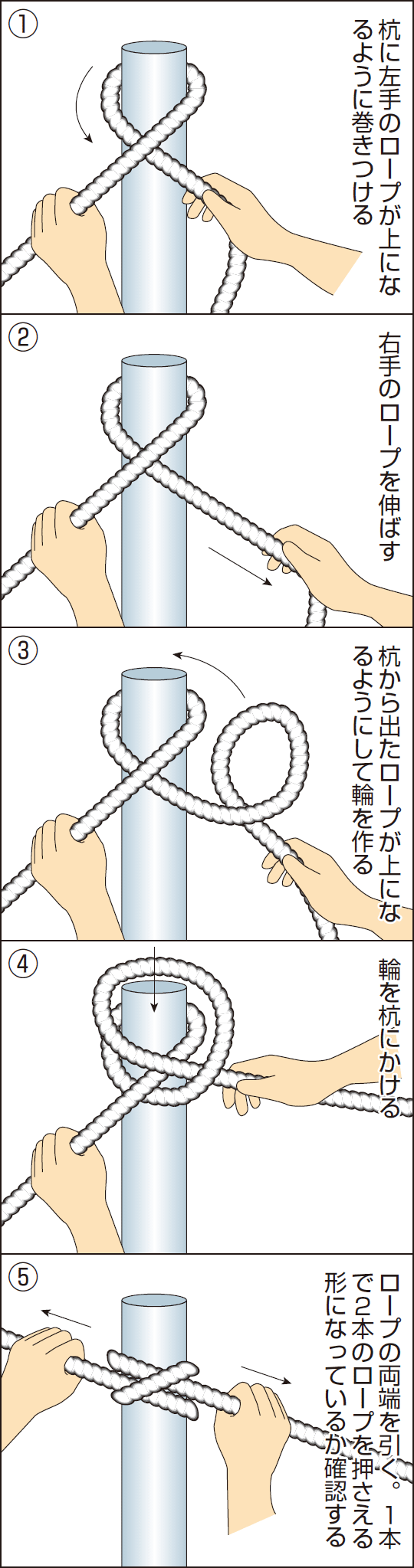 ①
杭に左手のロープが上になるように巻きつける

②
右手のロープを伸ばす

③
杭から出たロープが上になるようにして輪を作る

④
輪を杭にかける

⑤
ロープの両端を引く。1本で2本のロープを押さえる形になっているか確認する