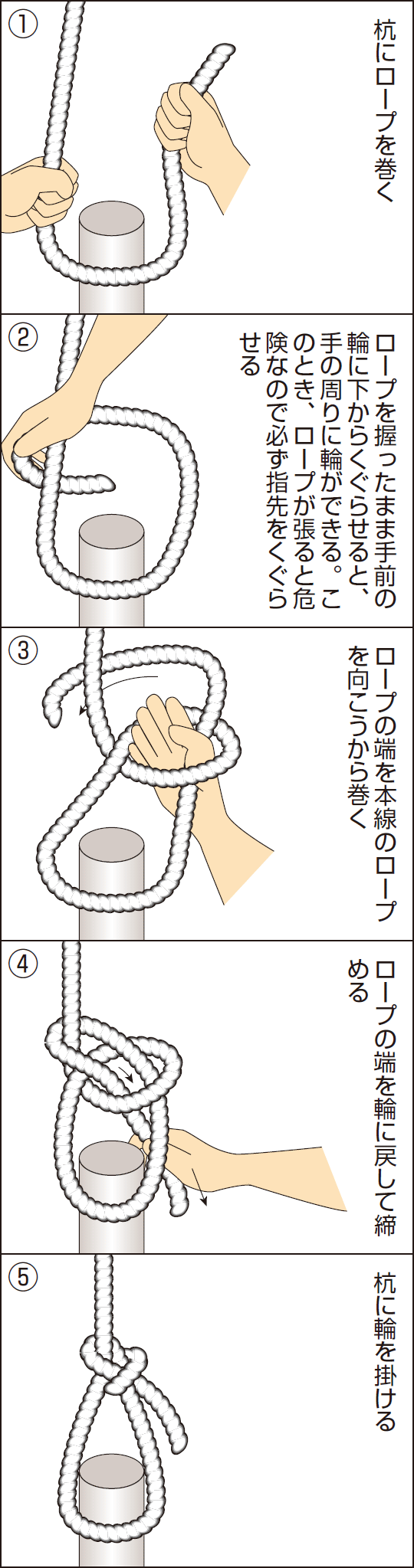 ①
杭にロープを巻く

②
ロープを握ったまま手前の輪に下からくぐらせると、手の周りに輪ができる。このとき、ロープが張ると危険なので必ず指先をくぐらせる

③
ロープの端を本線のロープを向こうから巻く

④
ロープの端を輪に戻して締める

⑤
杭に輪を掛ける