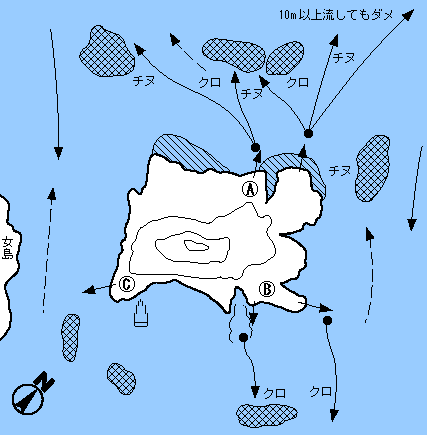 10m以上流してもダメ
チヌ
クロ
チヌ
クロ
チヌ
チヌ
Ⓐ
女島
Ⓒ
Ⓑ
クロ
クロ
N