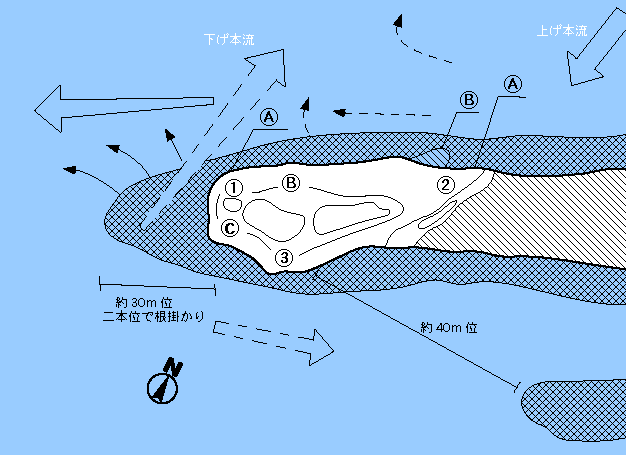 下げ本流

上げ本流

Ⓐ

Ⓑ

Ⓐ

①

Ⓑ

②

Ⓒ

③

約 30m 位
二本位で根掛かり

約 40m 位

N