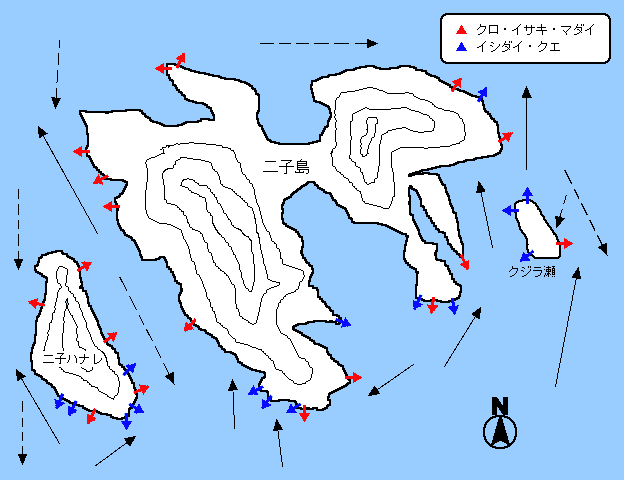 クロ・イサキ・マダイ
イシダイ・クエ

二子島

クジラ瀬

二子ハナレ

N