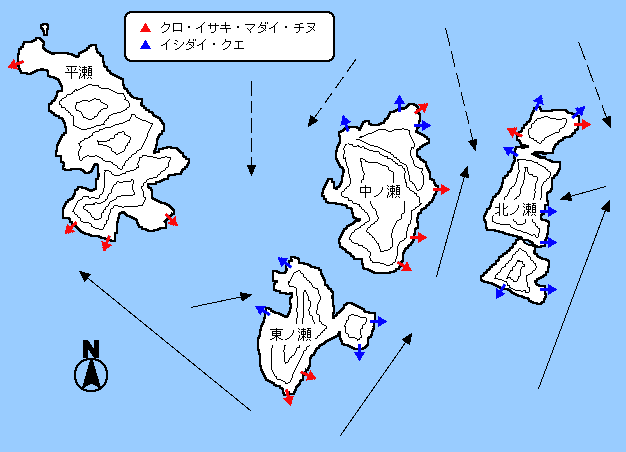 ▲ クロ・イサキ・マダイ・チヌ
▲ イシダイ・クエ

平瀬

中ノ瀬

北ノ瀬

東ノ瀬

N