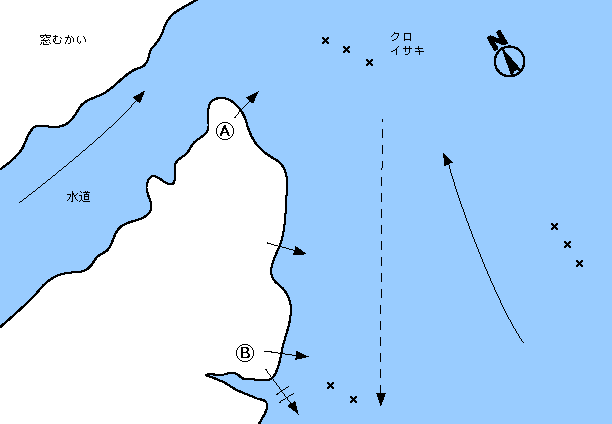 窓むかい

クロ
イサキ

N

Ⓐ

水道

Ⓑ